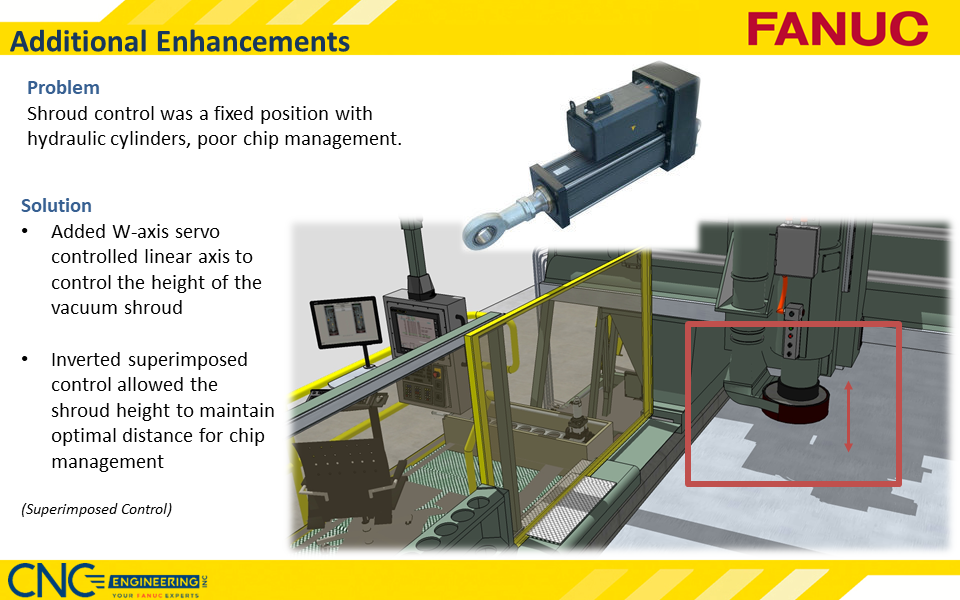 Additional Enhancements

FANUC

Problem
Shroud control was a fixed position with hydraulic cylinders, poor chip management.

Solution
• Added W-axis servo controlled linear axis to control the height of the vacuum shroud

• Inverted superimposed control allowed the shroud height to maintain optimal distance for chip management

(Superimposed Control)

CNC ENGINEERING INC
YOUR FANUC EXPERTS